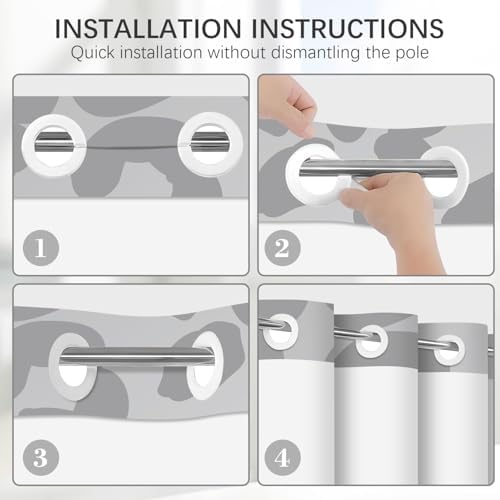 INSTALLATION INSTRUCTIONS
Quick installation without dismantling the pole

1

2

3

4