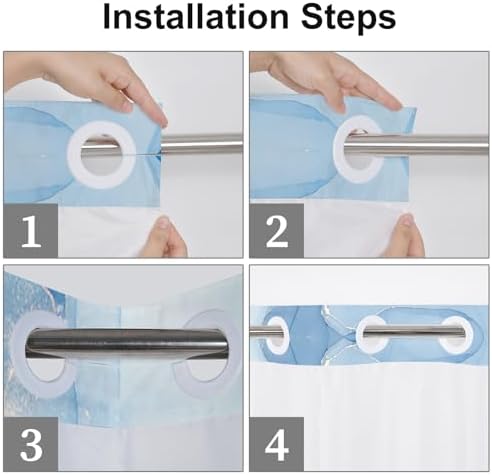 Installation Steps

1

2

3

4