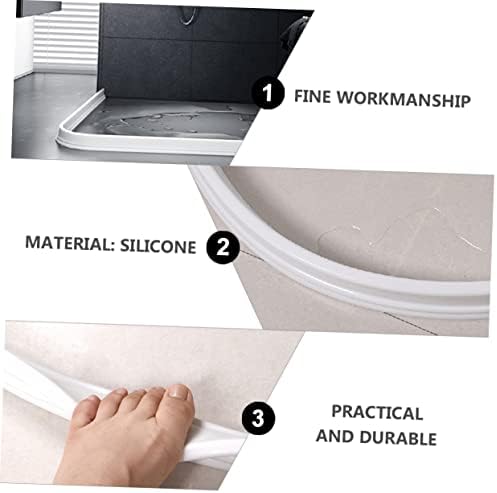 1 FINE WORKMANSHIP

MATERIAL: SILICONE 2

3 PRACTICAL AND DURABLE